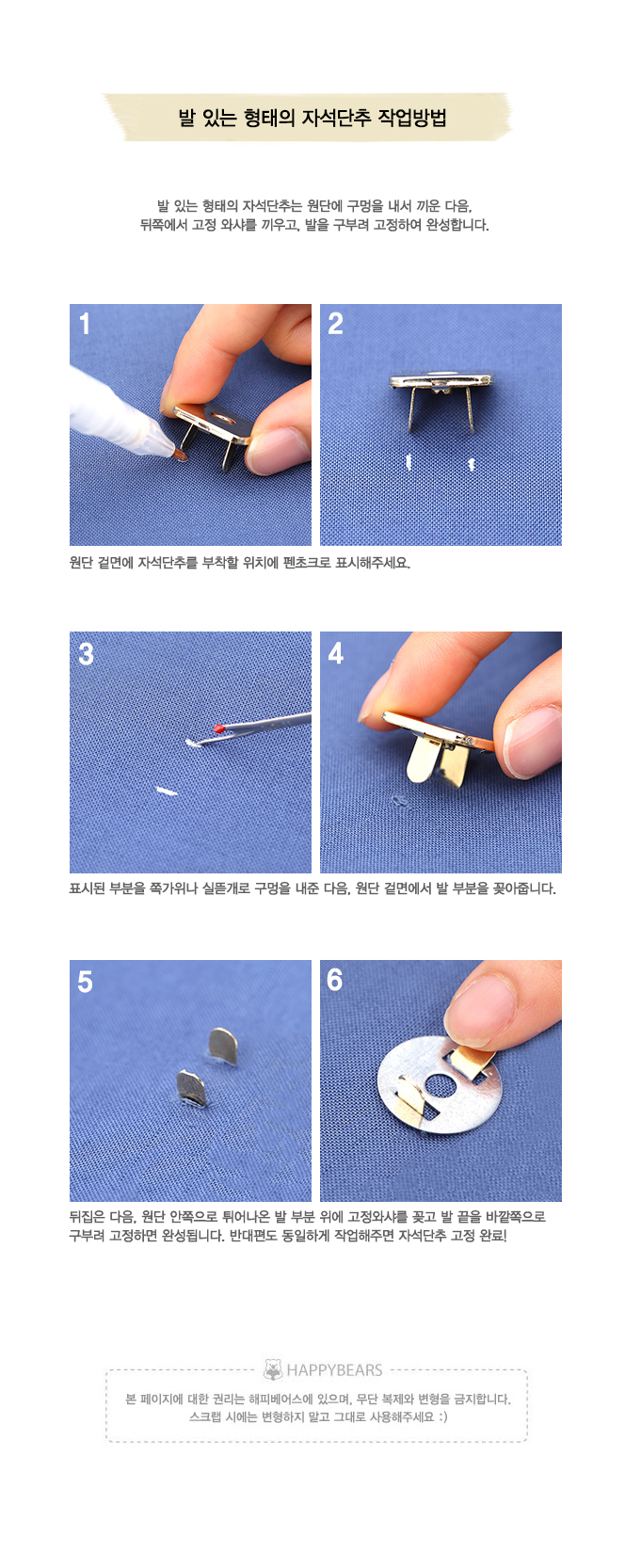 발 있는 형태의 자석단추 작업방법

발 있는 형태의 자석단추는 원단에 구멍을 내서 끼운 다음,
뒤쪽에서 고정 와샤를 끼우고, 발을 구부려 고정하여 완성합니다.

1

2

원단 겉면에 자석단추를 부착할 위치에 펜초크로 표시해주세요.

3

4

표시된 부분을 쪽가위나 실뜯개로 구멍을 내준 다음, 원단 겉면에서 발 부분을 꽂아줍니다.

5

6

뒤집은 다음, 원단 안쪽으로 튀어나온 발 부분 위에 고정와샤를 꽂고 발 끝을 바깥쪽으로 구부려 고정하면 완성됩니다. 반대편도 동일하게 작업해주면 자석단추 고정 완료!

HAPPYBEARS

본 페이지에 대한 권리는 해피베어스에 있으며, 무단 복제와 변형을 금지합니다.
스크랩 시에는 변형하지 말고 그대로 사용해주세요 :)