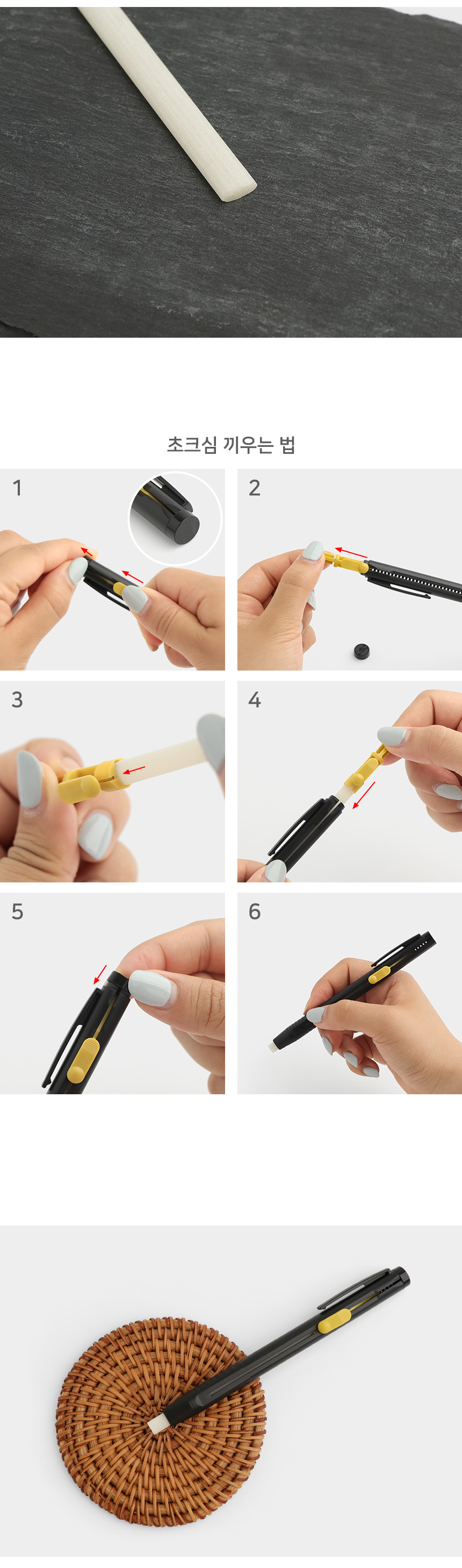 초크심 끼우는 법

1

2

3

4

5

6