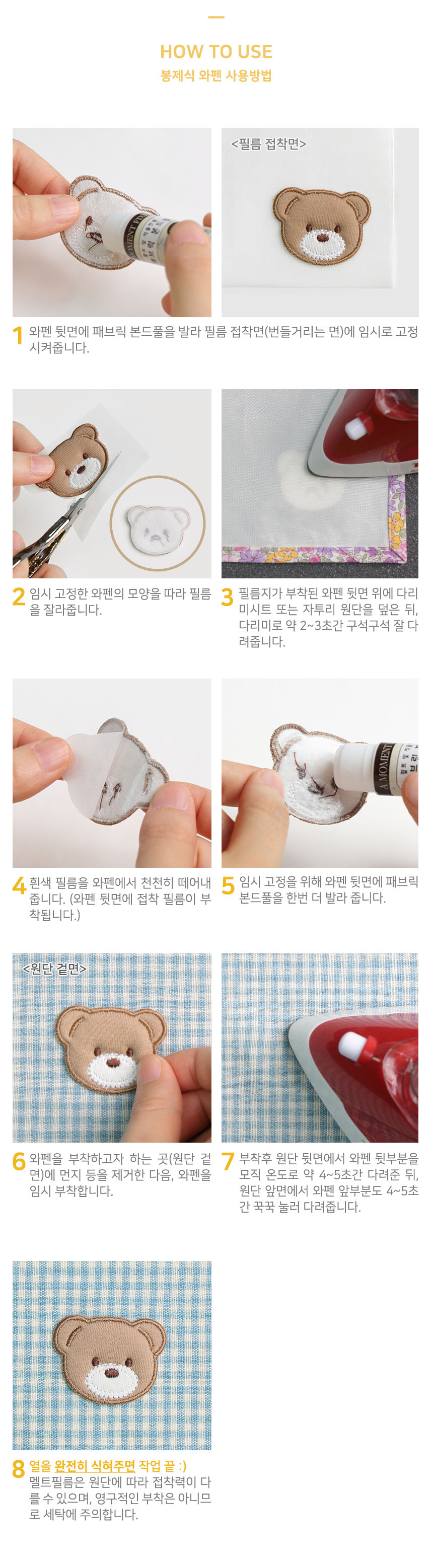 HOW TO USE
봉제식 와펜 사용방법

<필름 접착면>

1 와펜 뒷면에 패브릭 본드풀을 발라 필름 접착면(번들거리는 면)에 임시로 고정시켜줍니다.

2 임시 고정한 와펜의 모양을 따라 필름을 잘라줍니다.

3 필름지가 부착된 와펜 뒷면 위에 다리미시트 또는 자투리 원단을 덮은 뒤, 다리미로 약 2~3초간 구석구석 잘 다려줍니다.

4 흰색 필름을 와펜에서 천천히 떼어내줍니다. (와펜 뒷면에 접착 필름이 부착됩니다.)

5 임시 고정을 위해 와펜 뒷면에 패브릭 본드풀을 한번 더 발라 줍니다.

<원단 겉면>

6 와펜을 부착하고자 하는 곳(원단 겉면)에 먼지 등을 제거한 다음, 와펜을 임시 부착합니다.

7 부착후 원단 뒷면에서 와펜 뒷부분을 모직 온도로 약 4~5초간 다려준 뒤, 원단 앞면에서 와펜 앞부분도 4~5초간 꾹꾹 눌러 다려줍니다.

8 열을 완전히 식혀주면 작업 끝 :)
멜트필름은 원단에 따라 접착력이 다를 수 있으며, 영구적인 부착은 아니므로 세탁에 주의합니다.