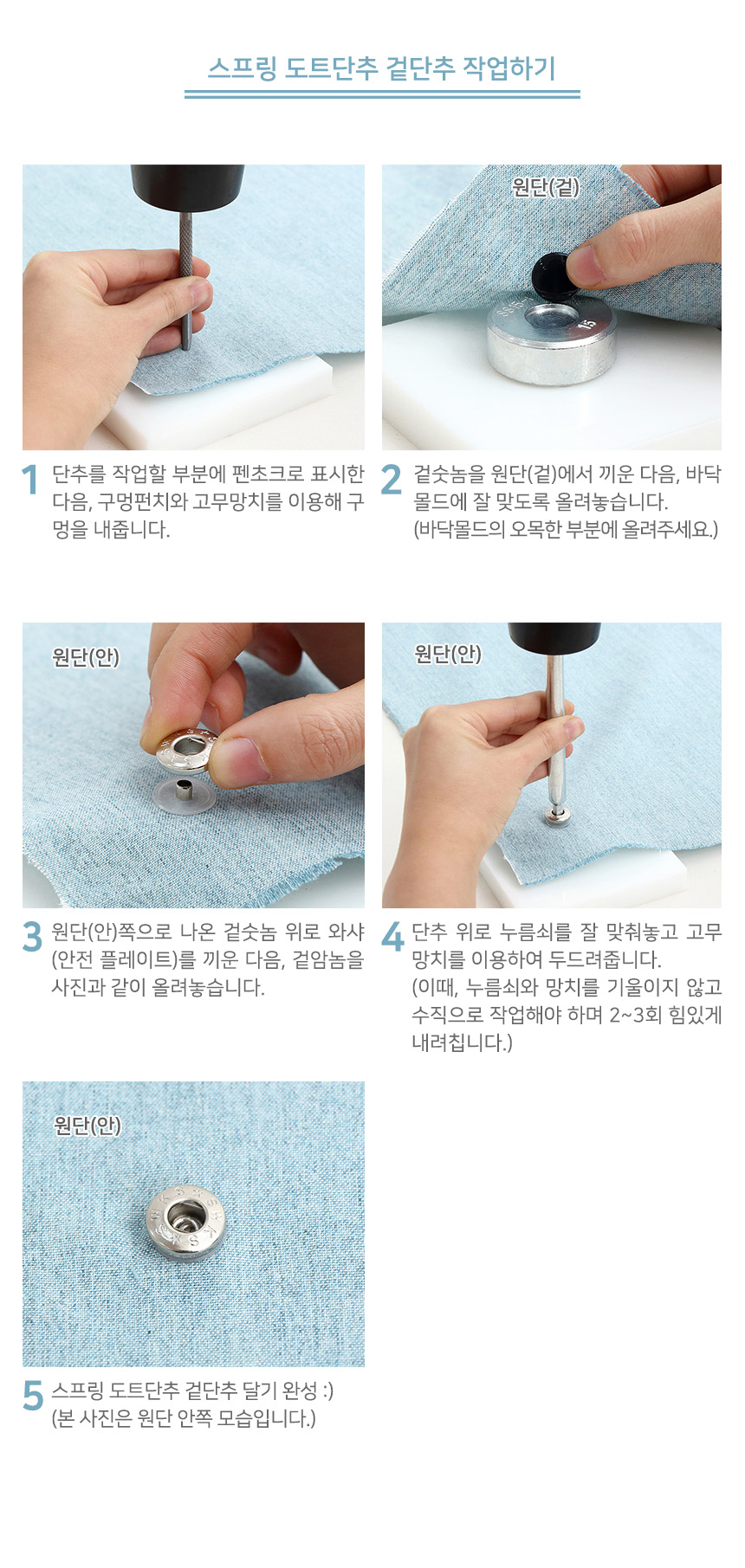 스프링 도트단추 겉단추 작업하기

1 단추를 작업할 부분에 펜초크로 표시한 다음, 구멍펀치와 고무망치를 이용해 구멍을 내줍니다.

원단(겉)

15

2 겉숫놈을 원단(겉)에서 끼운 다음, 바닥몰드에 잘 맞도록 올려놓습니다.
(바닥몰드의 오목한 부분에 올려주세요.)

원단(안)

3 원단(안)쪽으로 나온 겉숫놈 위로 와샤(안전 플레이트)를 끼운 다음, 겉암놈을 사진과 같이 올려놓습니다.

원단(안)

4 단추 위로 누름쇠를 잘 맞춰놓고 고무망치를 이용하여 두드려줍니다.
(이때, 누름쇠와 망치를 기울이지 않고 수직으로 작업해야 하며 2~3회 힘있게 내려칩니다.)

원단(안)

5 스프링 도트단추 겉단추 달기 완성 :)
(본 사진은 원단 안쪽 모습입니다.)