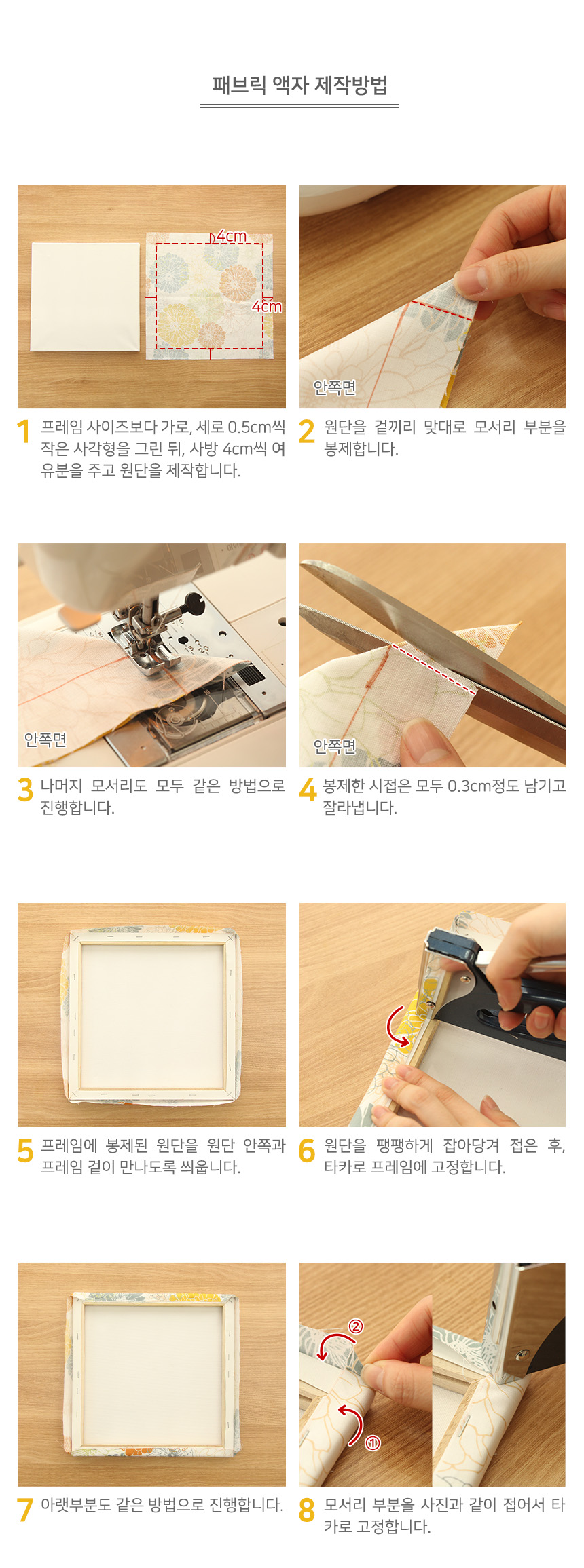 패브릭 액자 제작방법

4cm
4cm

1 프레임 사이즈보다 가로, 세로 0.5cm씩 작은 사각형을 그린 뒤, 사방 4cm씩 여유분을 주고 원단을 제작합니다.

안쪽면

2 원단을 겉끼리 맞대로 모서리 부분을 봉제합니다.

안쪽면

3 나머지 모서리도 모두 같은 방법으로 진행합니다.

안쪽면

4 봉제한 시접은 모두 0.3cm정도 남기고 잘라냅니다.

5 프레임에 봉제된 원단을 원단 안쪽과 프레임 겉이 만나도록 씌웁니다.

6 원단을 팽팽하게 잡아당겨 접은 후, 타카로 프레임에 고정합니다.

7 아랫부분도 같은 방법으로 진행합니다.

②
①

8 모서리 부분을 사진과 같이 접어서 타카로 고정합니다.