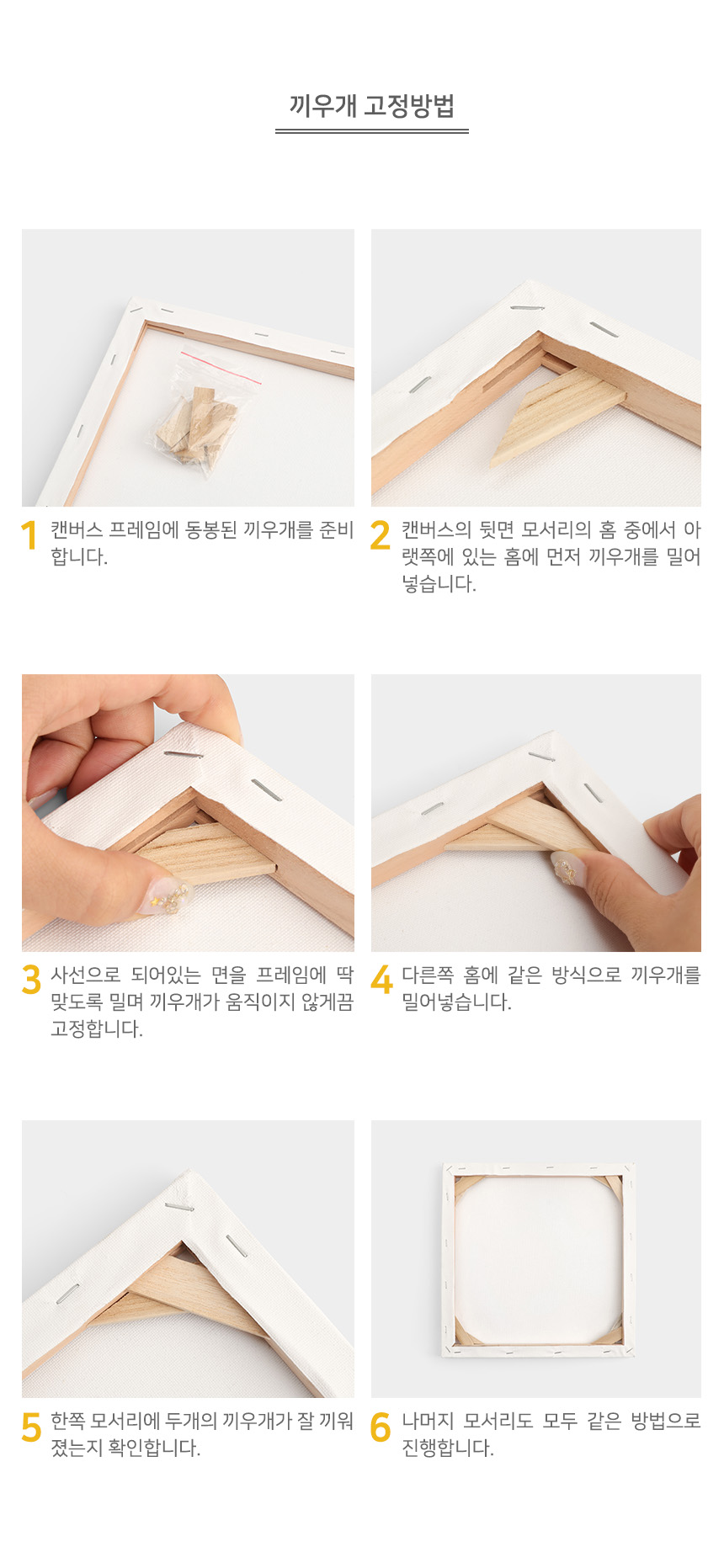 끼우개 고정방법

1 캔버스 프레임에 동봉된 끼우개를 준비합니다.

2 캔버스의 뒷면 모서리의 홈 중에서 아랫쪽에 있는 홈에 먼저 끼우개를 밀어넣습니다.

3 사선으로 되어있는 면을 프레임에 딱 맞도록 밀며 끼우개가 움직이지 않게끔 고정합니다.

4 다른쪽 홈에 같은 방식으로 끼우개를 밀어넣습니다.

5 한쪽 모서리에 두개의 끼우개가 잘 끼워졌는지 확인합니다.

6 나머지 모서리도 모두 같은 방법으로 진행합니다.