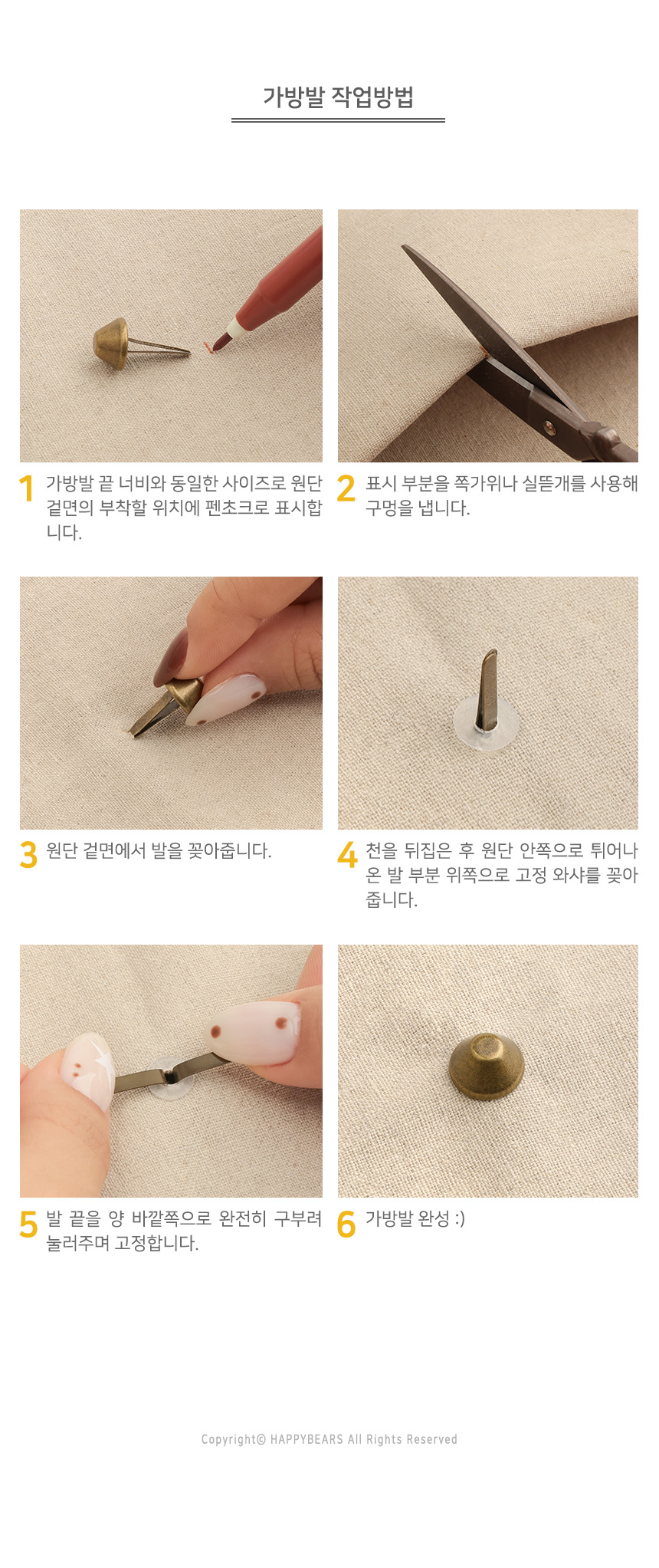 가방발 작업방법

1 가방발 끝 너비와 동일한 사이즈로 원단 겉면의 부착할 위치에 펜초크로 표시합니다.

2 표시 부분을 쪽가위나 실뜯개를 사용해 구멍을 냅니다.

3 원단 겉면에서 발을 꽂아줍니다.

4 천을 뒤집은 후 원단 안쪽으로 튀어나온 발 부분 위쪽으로 고정 와샤를 꽂아줍니다.

5 발 끝을 양 바깥쪽으로 완전히 구부려 눌러주며 고정합니다.

6 가방발 완성 :)

Copyright© HAPPYBEARS All Rights Reserved