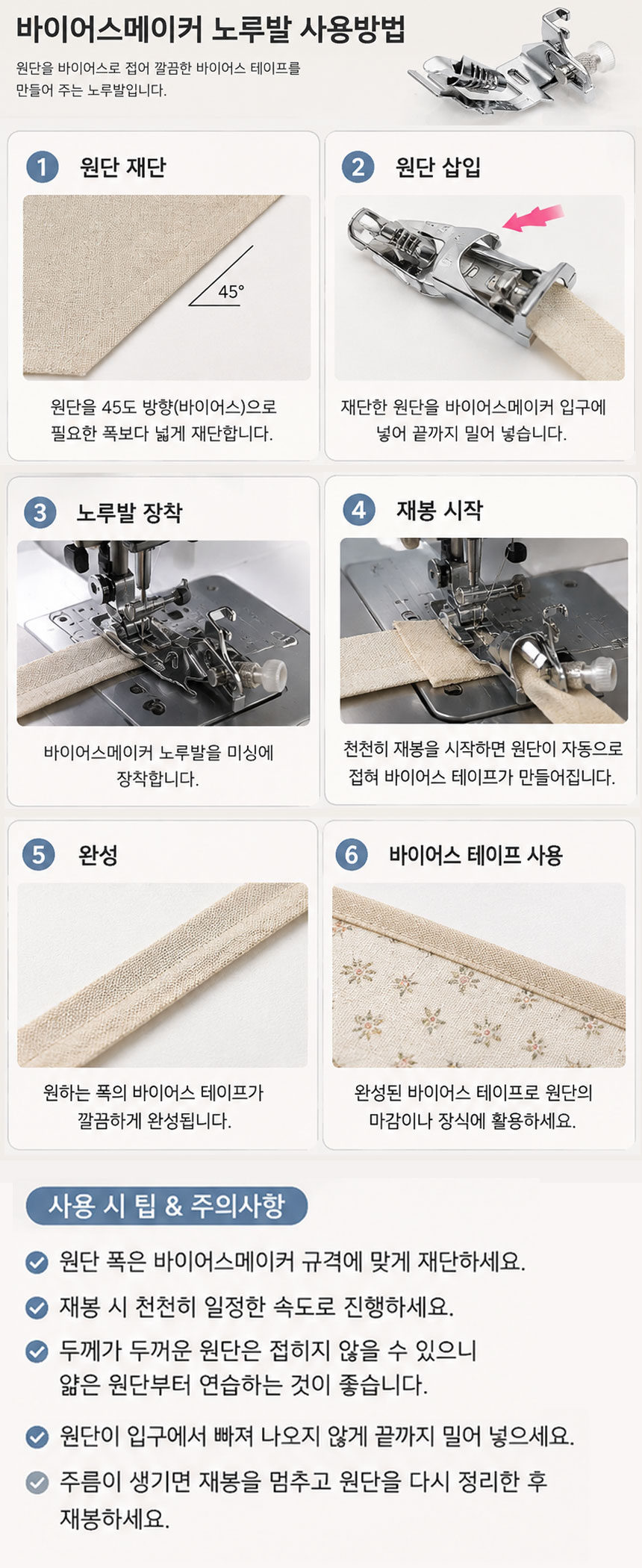 바이어스메이커 노루발 사용방법

원단을 바이어스로 접어 깔끔한 바이어스 테이프를 만들어 주는 노루발입니다.

1 원단 재단

45°

원단을 45도 방향(바이어스)으로 필요한 폭보다 넓게 재단합니다.

2 원단 삽입

재단한 원단을 바이어스메이커 입구에 넣어 끝까지 밀어 넣습니다.

3 노루발 장착

바이어스메이커 노루발을 미싱에 장착합니다.

4 재봉 시작

천천히 재봉을 시작하면 원단이 자동으로 접혀 바이어스 테이프가 만들어집니다.

5 완성

원하는 폭의 바이어스 테이프가 깔끔하게 완성됩니다.

6 바이어스 테이프 사용

완성된 바이어스 테이프로 원단의 마감이나 장식에 활용하세요.

사용 시 팁 & 주의사항

원단 폭은 바이어스메이커 규격에 맞게 재단하세요.

재봉 시 천천히 일정한 속도로 진행하세요.

두께가 두꺼운 원단은 접히지 않을 수 있으니 얇은 원단부터 연습하는 것이 좋습니다.

원단이 입구에서 빠져 나오지 않게 끝까지 밀어 넣으세요.

주름이 생기면 재봉을 멈추고 원단을 다시 정리한 후 재봉하세요.