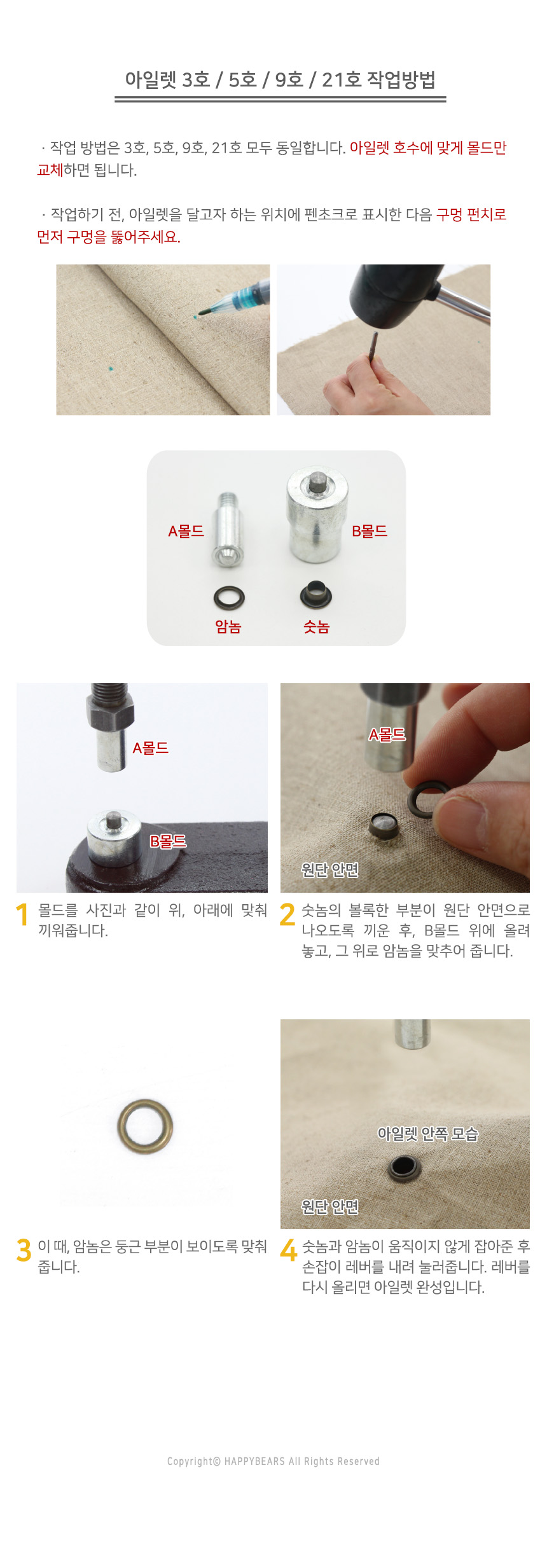 아일렛 3호 / 5호 / 9호 / 21호 작업방법

· 작업 방법은 3호, 5호, 9호, 21호 모두 동일합니다. 아일렛 호수에 맞게 몰드만 교체하면 됩니다.

· 작업하기 전, 아일렛을 달고자 하는 위치에 펜초크로 표시한 다음 구멍 펀치로 먼저 구멍을 뚫어주세요.

A몰드

B몰드

암놈

숫놈

A몰드

B몰드

A몰드

원단 안면

1 몰드를 사진과 같이 위, 아래에 맞춰 끼워줍니다.

2 숫놈의 볼록한 부분이 원단 안면으로 나오도록 끼운 후, B몰드 위에 올려 놓고, 그 위로 암놈을 맞추어 줍니다.

아일렛 안쪽 모습

원단 안면

3 이 때, 암놈은 둥근 부분이 보이도록 맞춰 줍니다.

4 숫놈과 암놈이 움직이지 않게 잡아준 후 손잡이 레버를 내려 눌러줍니다. 레버를 다시 올리면 아일렛 완성입니다.

Copyright© HAPPYBEARS All Rights Reserved